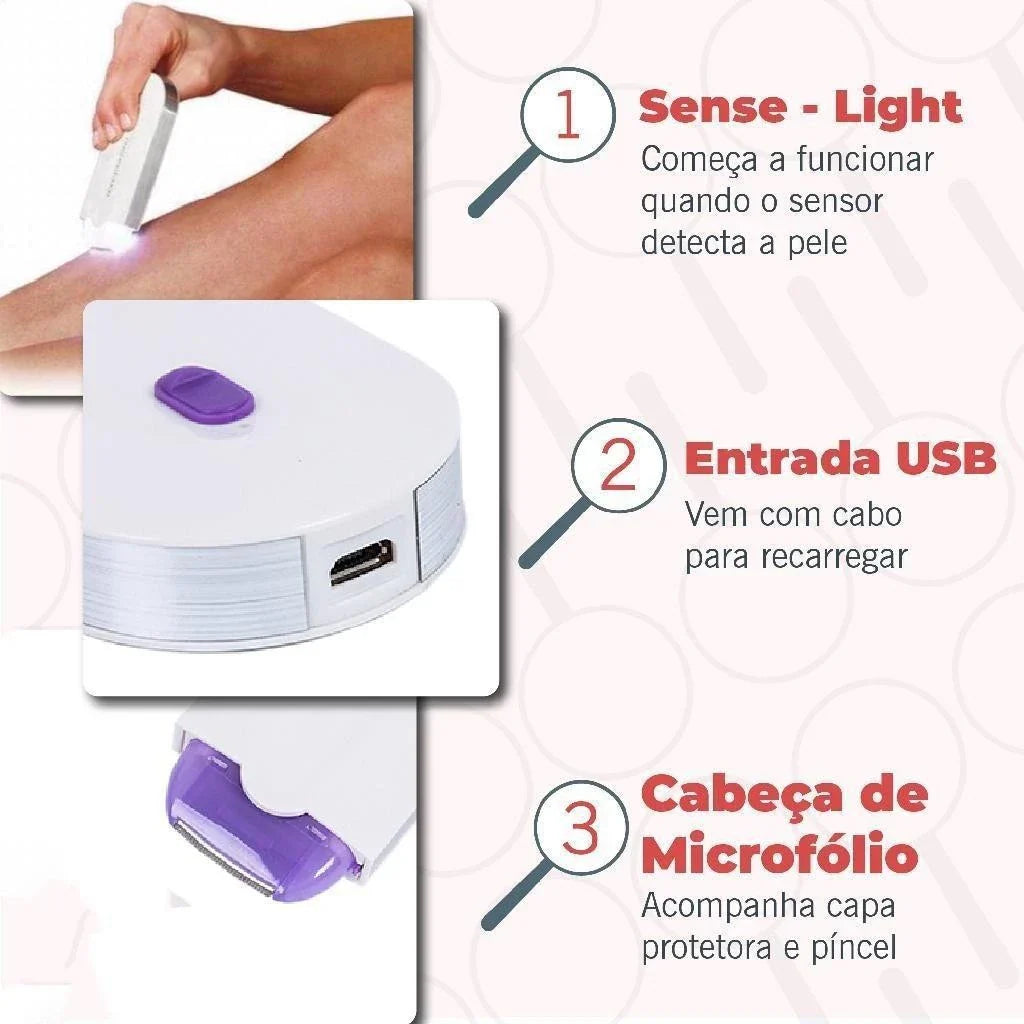 1 Sense - Light
Começa a funcionar quando o sensor detecta a pele

2 Entrada USB
Vem com cabo para recarregar

3 Cabeça de Microfólio
Acompanha capa protetora e píncel